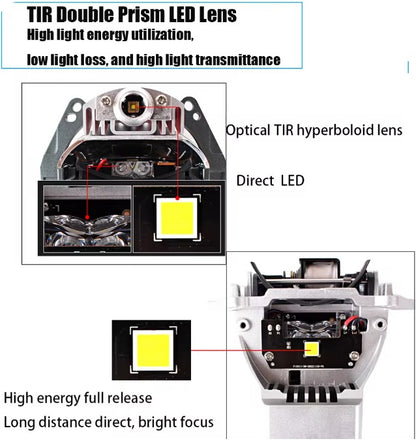 TIR Double Prism LED Lens
High light energy utilization,
low light loss, and high light transmittance

Optical TIR hyperboloid lens

Direct LED

High energy full release
Long distance direct, bright focus