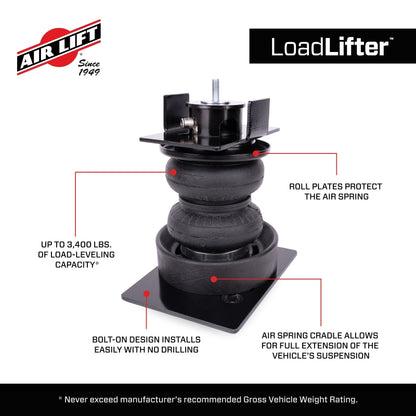 AIR LIFT®
Since 1949

LoadLifter™

ROLL PLATES PROTECT THE AIR SPRING

UP TO 3,400 LBS. OF LOAD-LEVELING CAPACITY*

BOLT-ON DESIGN INSTALLS EASILY WITH NO DRILLING

AIR SPRING CRADLE ALLOWS FOR FULL EXTENSION OF THE VEHICLE'S SUSPENSION

* Never exceed manufacturer's recommended Gross Vehicle Weight Rating.