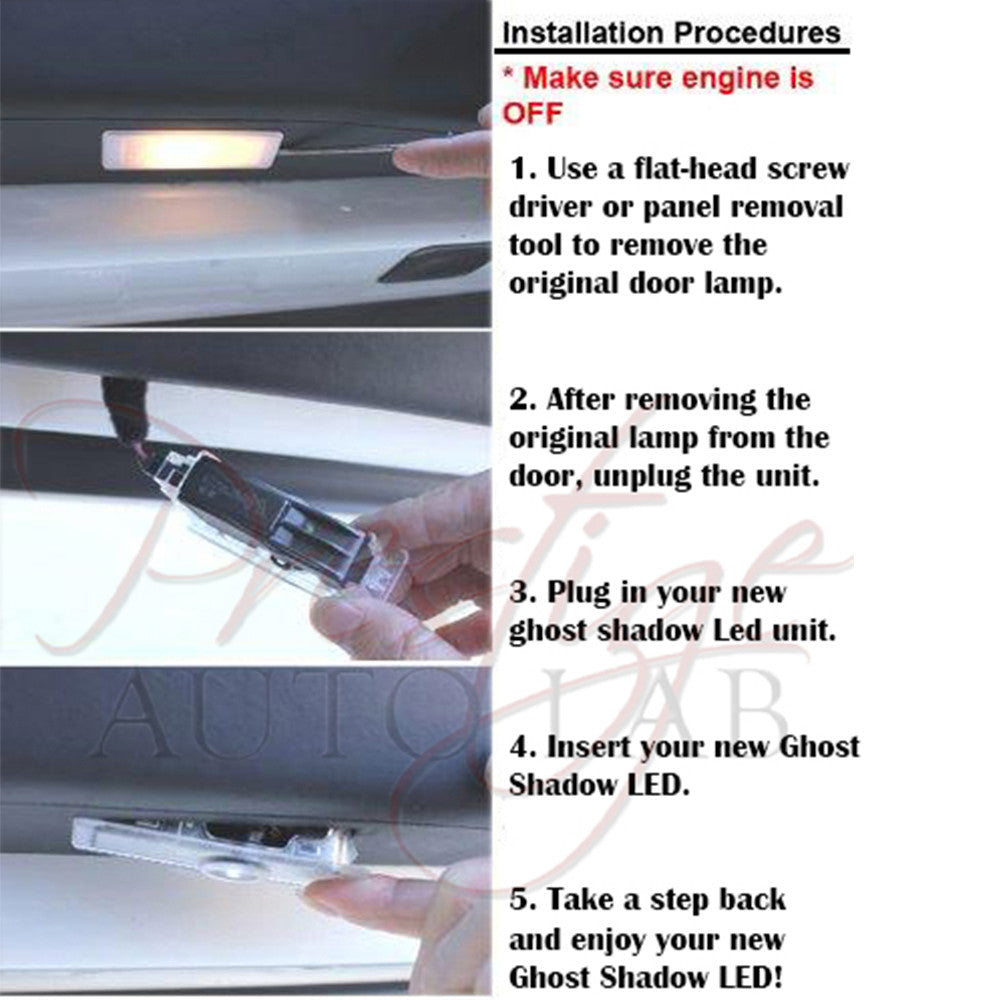 Installation Procedures

* Make sure engine is OFF

1. Use a flat-head screw driver or panel removal tool to remove the original door lamp.

2. After removing the original lamp from the door, unplug the unit.

3. Plug in your new ghost shadow Led unit.

4. Insert your new Ghost Shadow LED.

5. Take a step back and enjoy your new Ghost Shadow LED!

Prestige AUTO LAB