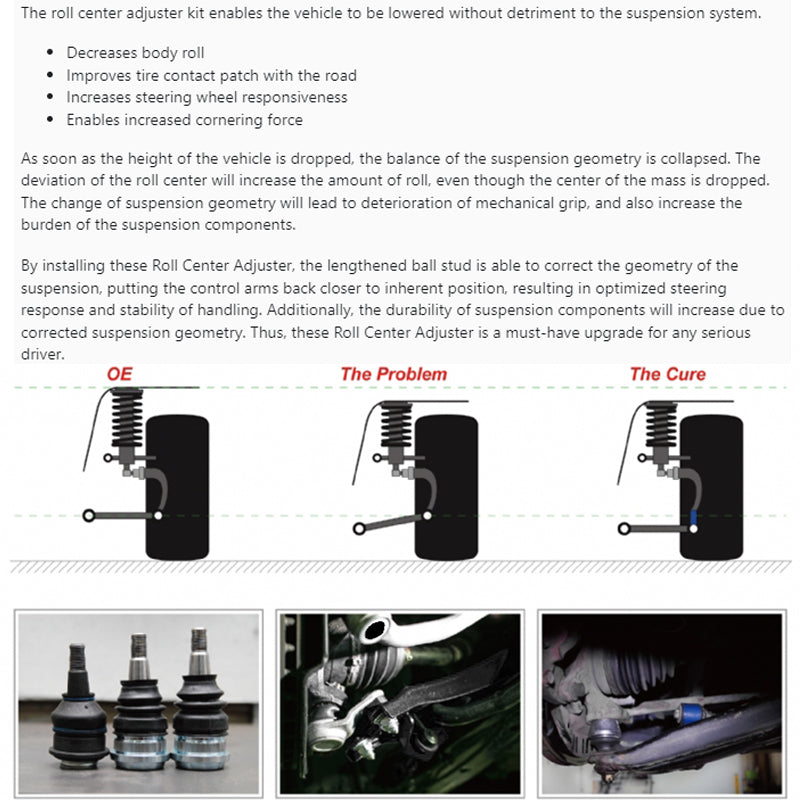 The roll center adjuster kit enables the vehicle to be lowered without detriment to the suspension system.

- Decreases body roll
- Improves tire contact patch with the road
- Increases steering wheel responsiveness
- Enables increased cornering force

As soon as the height of the vehicle is dropped, the balance of the suspension geometry is collapsed. The deviation of the roll center will increase the amount of roll, even though the center of the mass is dropped. The change of suspension geometry will lead to deterioration of mechanical grip, and also increase the burden of the suspension components.

By installing these Roll Center Adjuster, the lengthened ball stud is able to correct the geometry of the suspension, putting the control arms back closer to inherent position, resulting in optimized steering response and stability of handling. Additionally, the durability of suspension components will increase due to corrected suspension geometry. Thus, these Roll Center Adjuster is a must-have upgrade for any serious driver.

OE

The Problem

The Cure